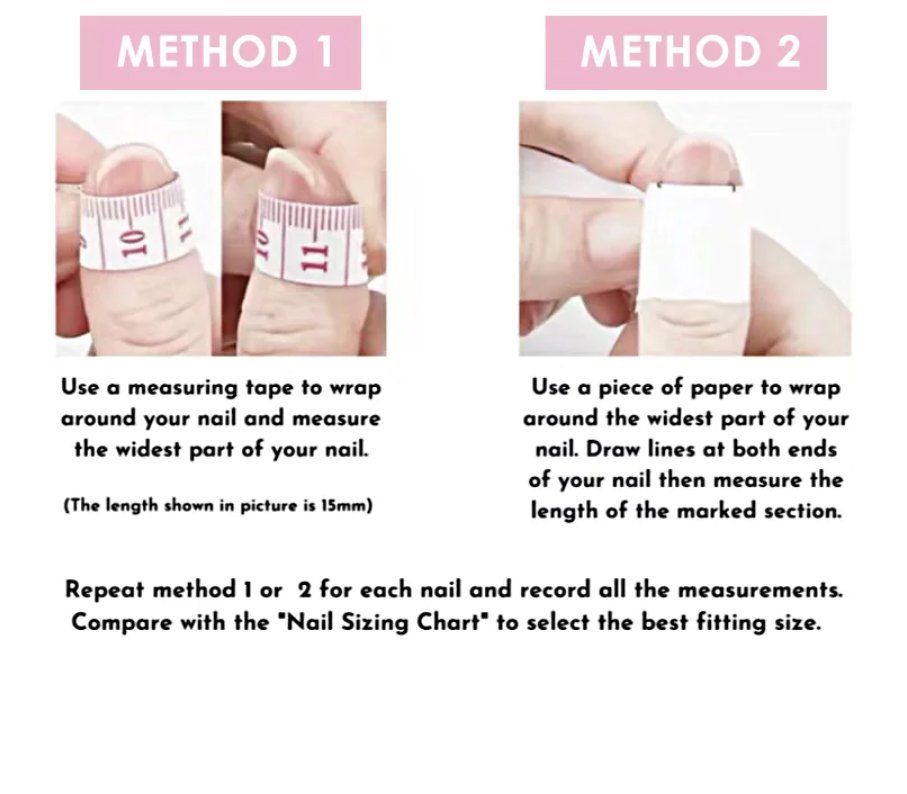 METHOD 1

10 11

10 11

Use a measuring tape to wrap around your nail and measure the widest part of your nail.

(The length shown in picture is 15mm)

METHOD 2

Use a piece of paper to wrap around the widest part of your nail. Draw lines at both ends of your nail then measure the length of the marked section.

Repeat method 1 or 2 for each nail and record all the measurements. Compare with the "Nail Sizing Chart" to select the best fitting size.